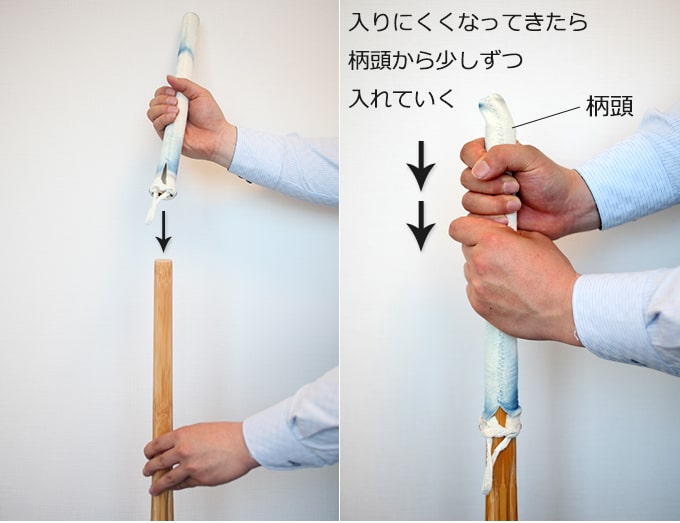 入りにくくなってきたら
柄頭から少しずつ
入れていく

柄頭